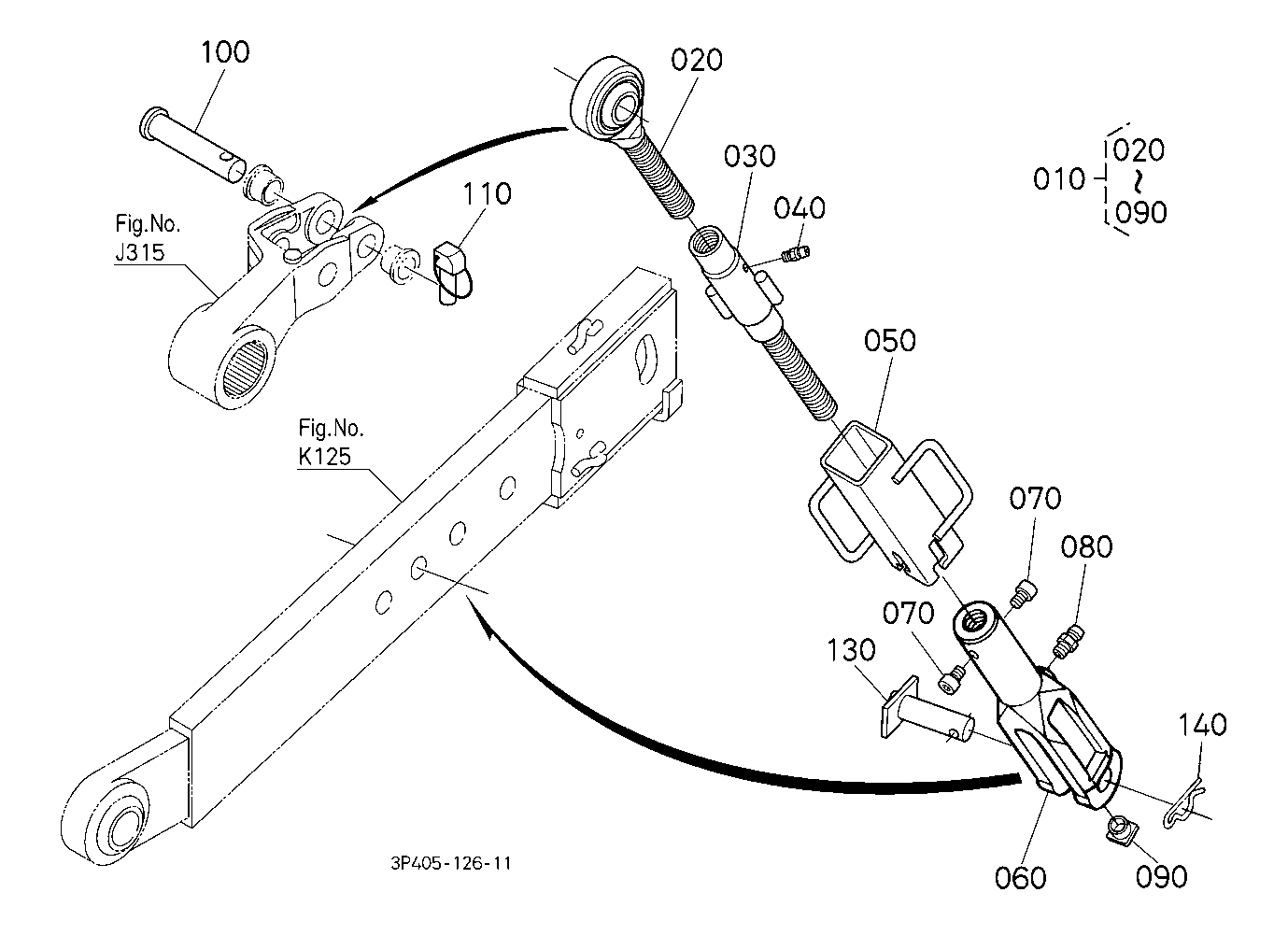 100

020

030

040

010

020
~
090

110

Fig.No.
J315

050

Fig.No.
K125

070

080

070

130

140

3P405-126-11

060

090